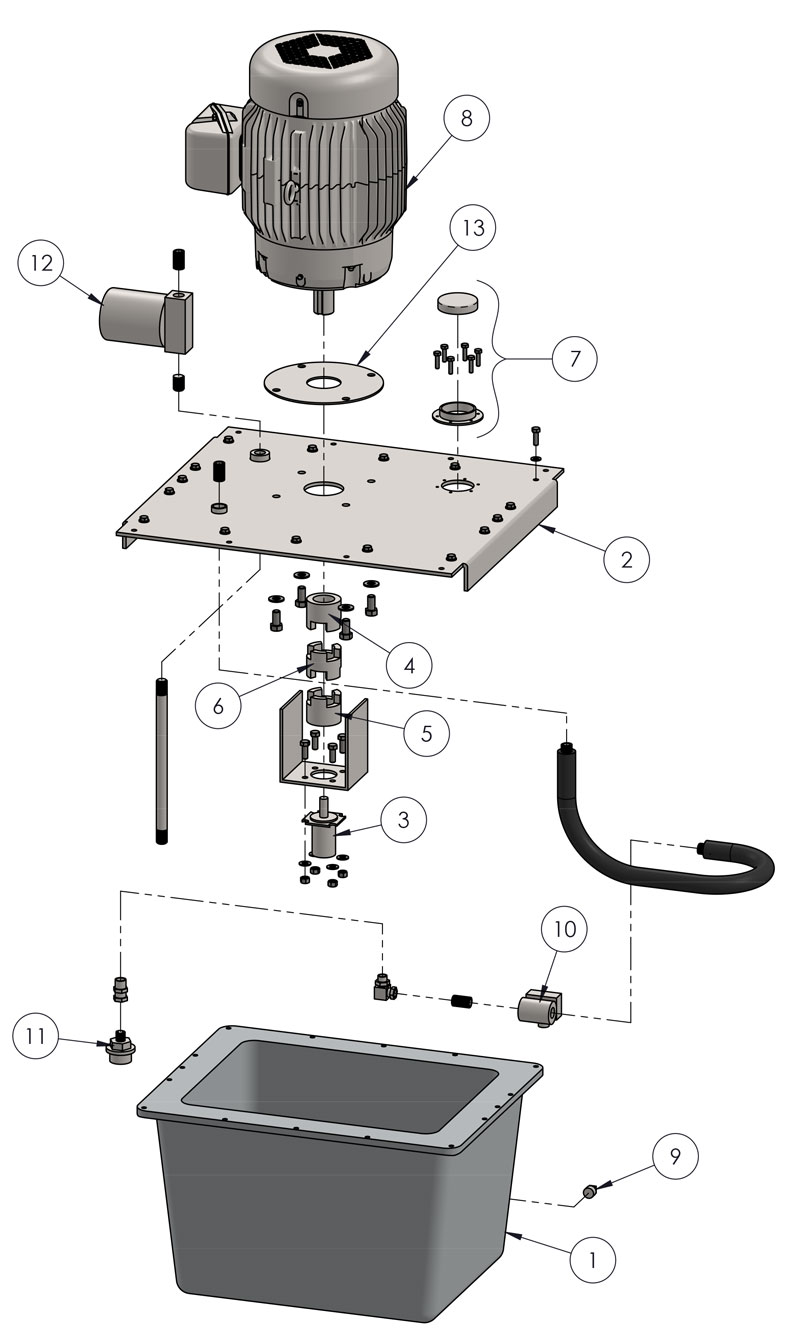 8
13
12
7
2
4
6
5
3
10
11
9
1